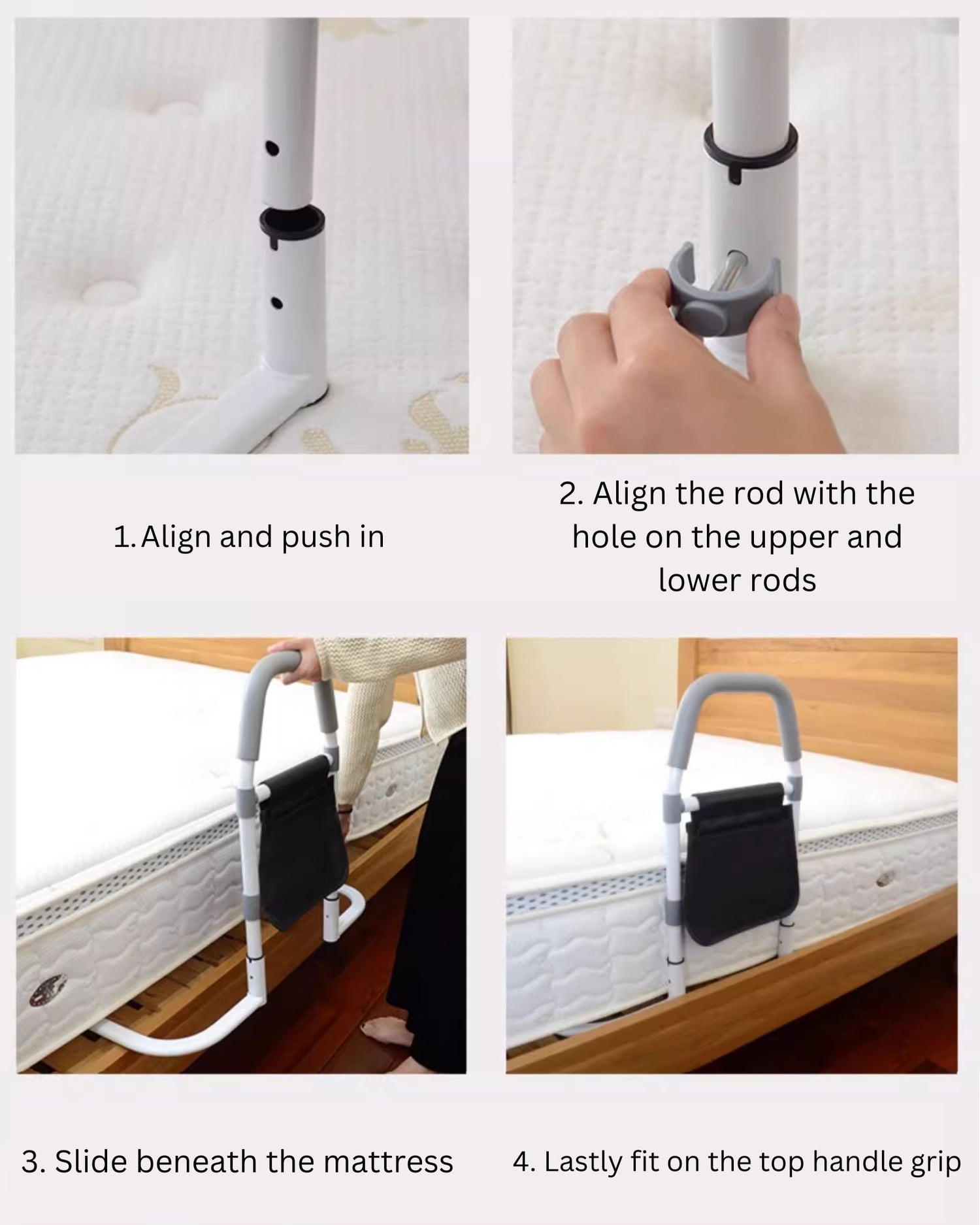 1. Align and push in

2. Align the rod with the hole on the upper and lower rods

3. Slide beneath the mattress

4. Lastly fit on the top handle grip