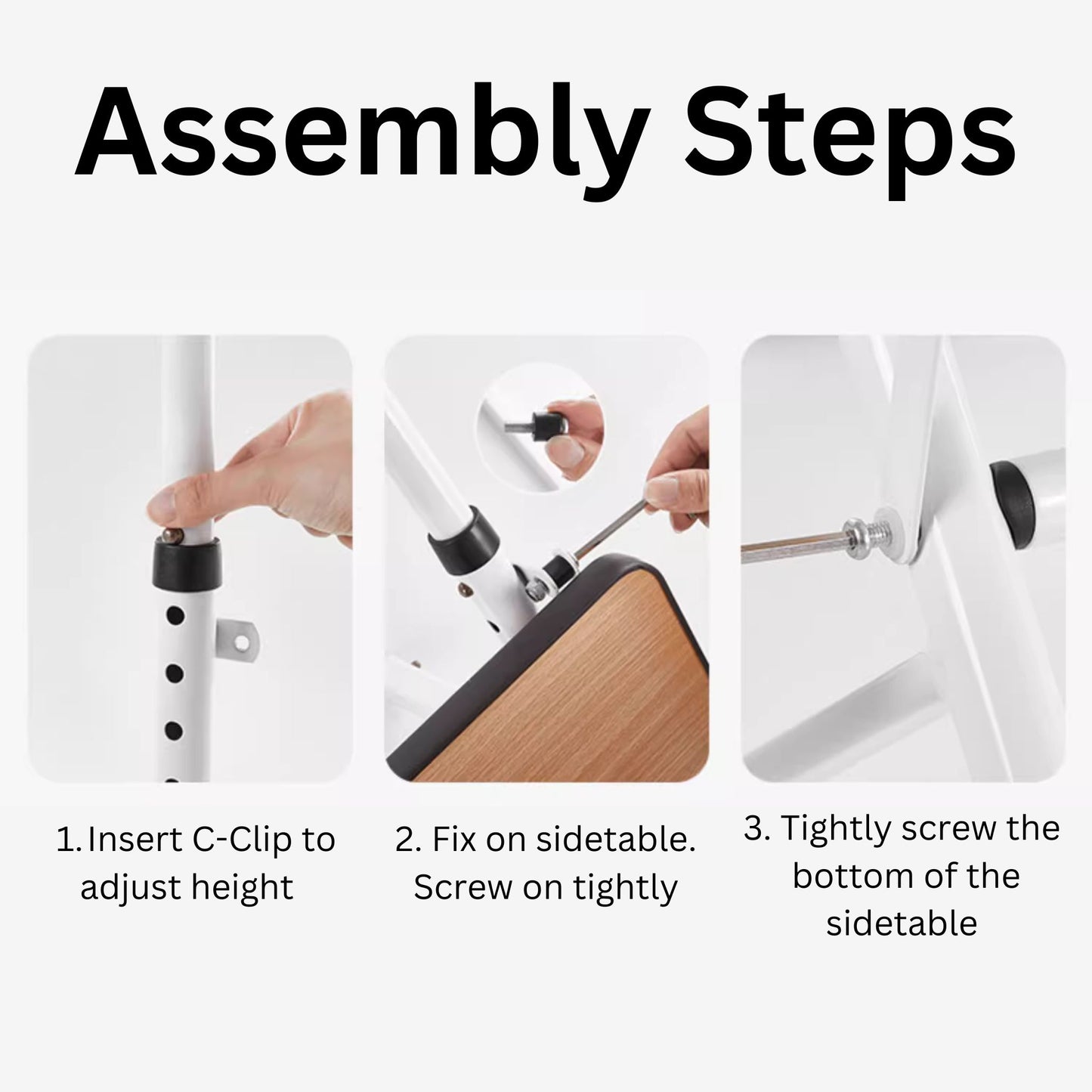 Assembly Steps

1. Insert C-Clip to adjust height

2. Fix on sidetable. Screw on tightly

3. Tightly screw the bottom of the sidetable