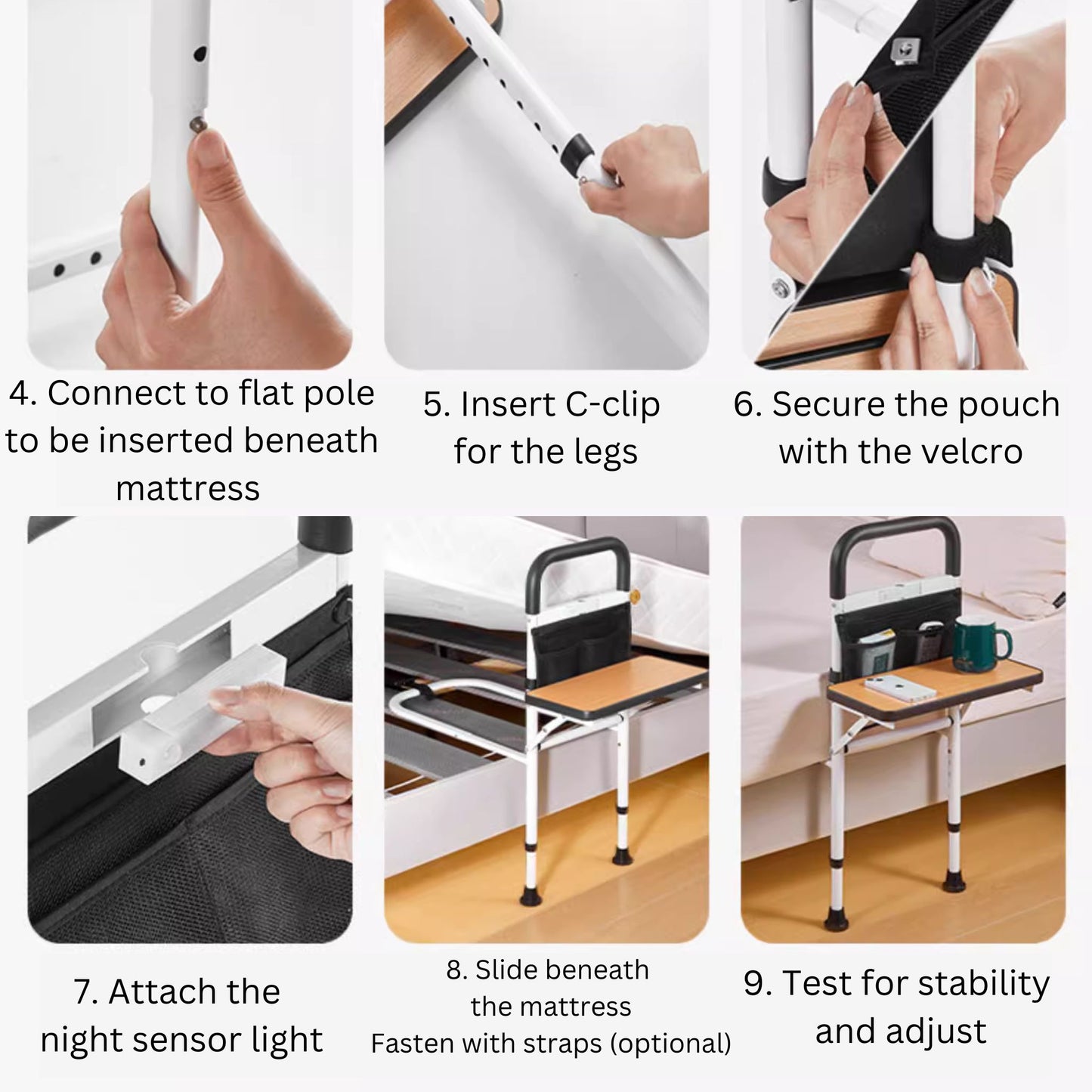 4. Connect to flat pole to be inserted beneath mattress

5. Insert C-clip for the legs

6. Secure the pouch with the velcro

7. Attach the night sensor light

8. Slide beneath the mattress
Fasten with straps (optional)

9. Test for stability and adjust