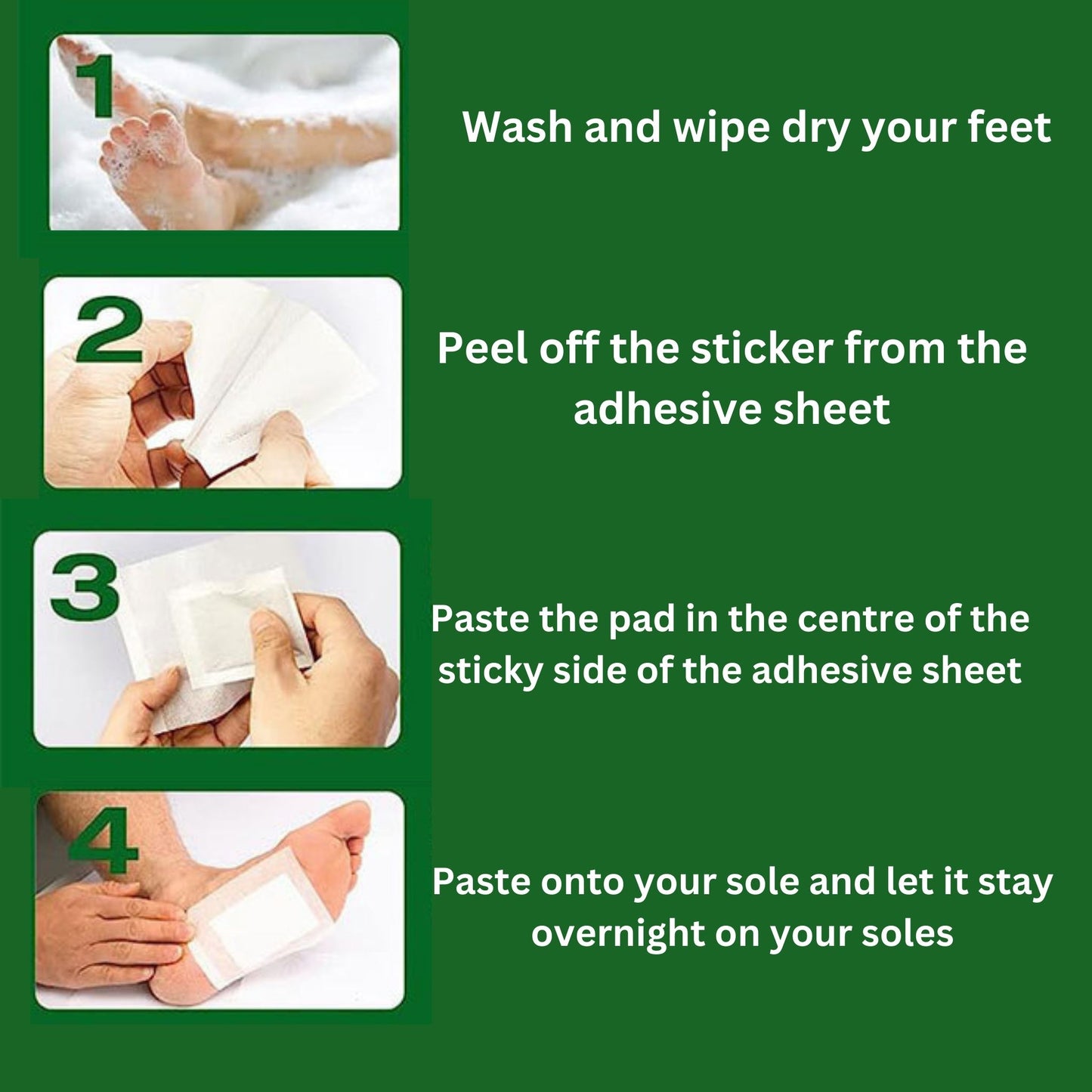 1

Wash and wipe dry your feet

2

Peel off the sticker from the adhesive sheet

3

Paste the pad in the centre of the sticky side of the adhesive sheet

4

Paste onto your sole and let it stay overnight on your soles