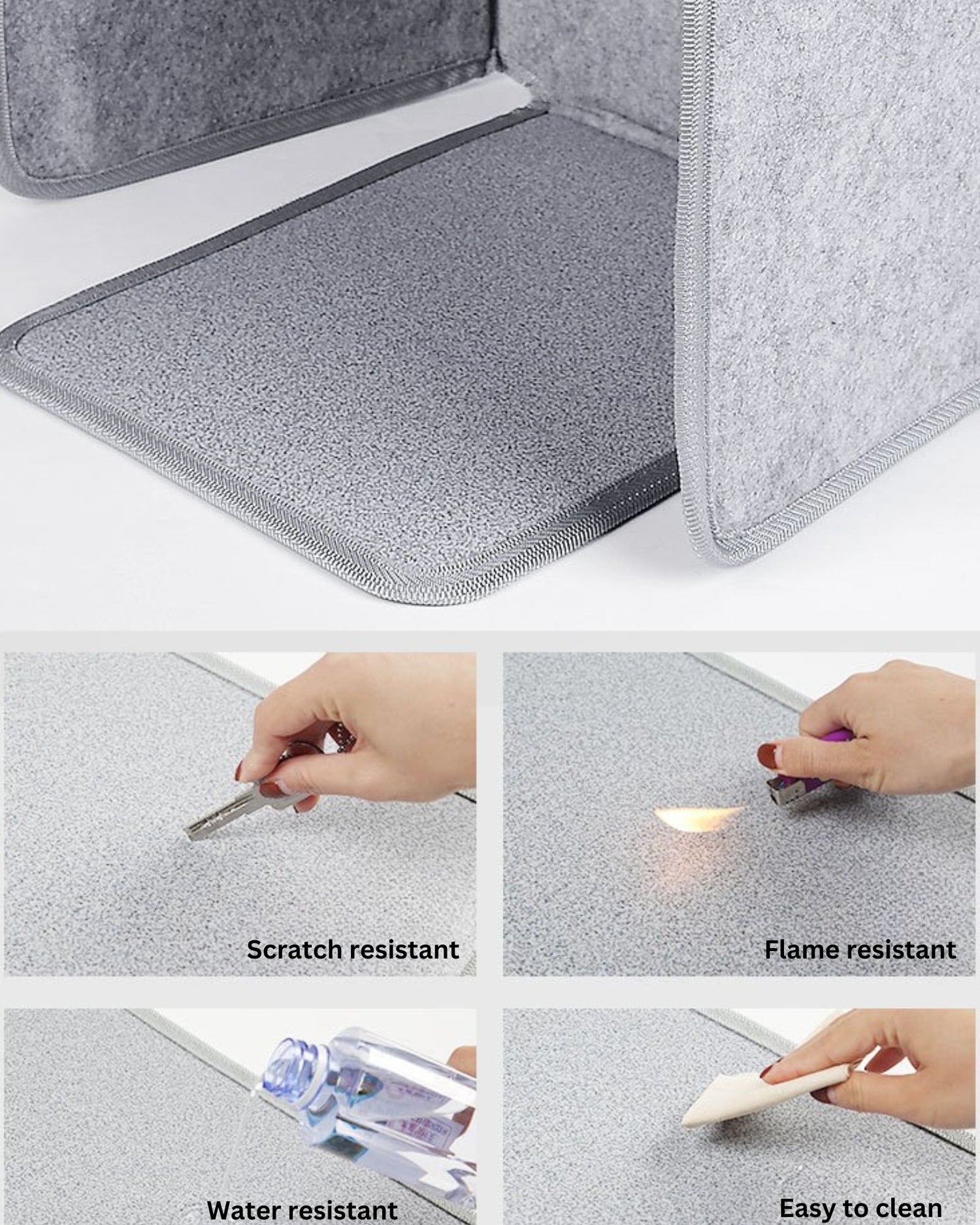 Scratch resistant

Flame resistant

Water resistant

Easy to clean